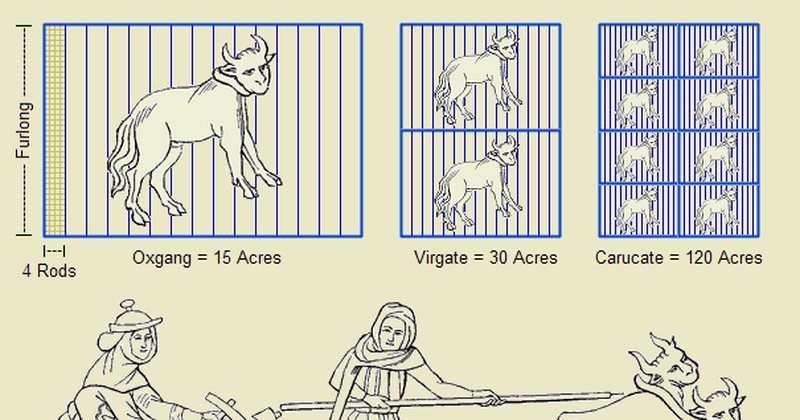 Furlong

4 Rods

Oxgang = 15 Acres

Virgate = 30 Acres

Carucate = 120 Acres